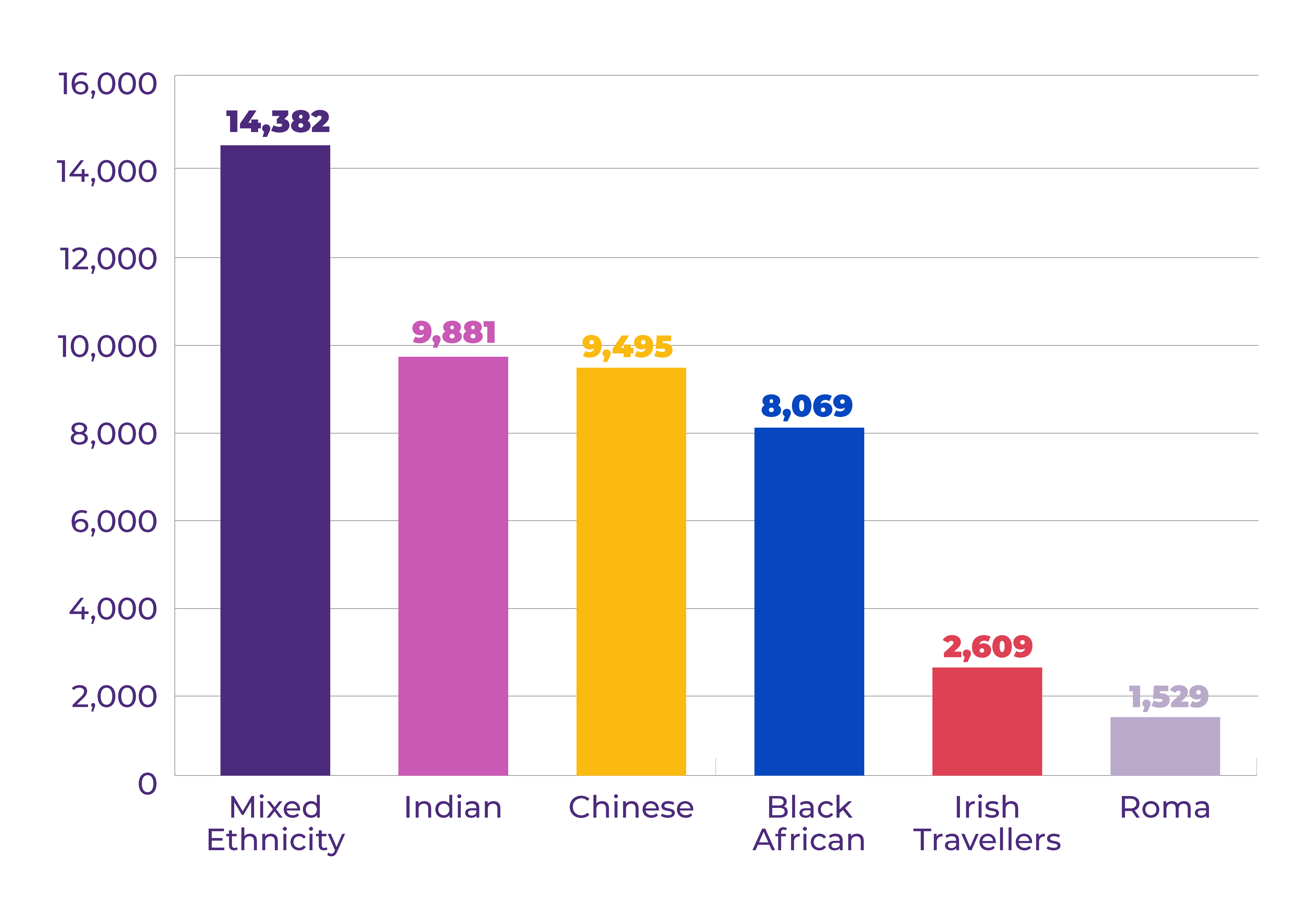 16,000
14,000
12,000
10,000
8,000
6,000
4,000
2,000
0

14,382
9,881
9,495
8,069
2,609
1,529

Mixed Ethnicity
Indian
Chinese
Black African
Irish Travellers
Roma